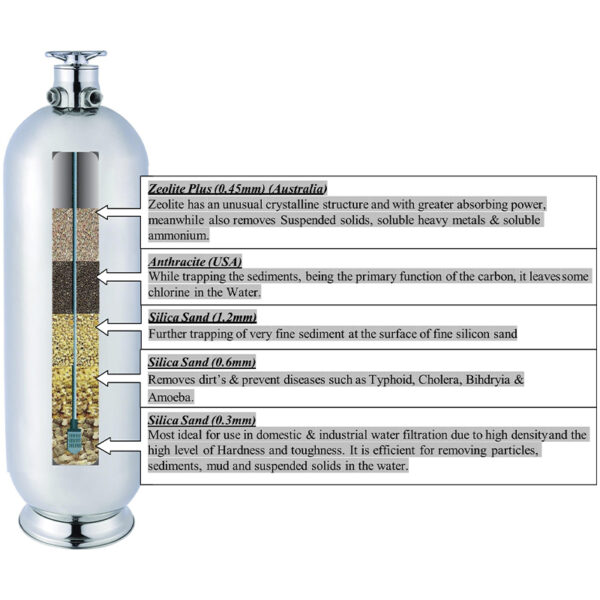 Zeolite Plus (0.45mm) (Australia)
Zeolite has an unusual crystalline structure and with greater absorbing power, meanwhile also removes Suspended solids, soluble heavy metals & soluble ammonium.

Anthracite (USA)
While trapping the sediments, being the primary function of the carbon, it leavessome chlorine in the Water.

Silica Sand (1.2mm)
Further trapping of very fine sediment at the surface of fine silicon sand

Silica Sand (0.6mm)
Removes dirt's & prevent diseases such as Typhoid, Cholera, Bihdryia & Amoeba.

Silica Sand (0.3mm)
Most ideal for use in domestic & industrial water filtration due to high densityand the high level of Hardness and toughness. It is efficient for removing particles, sediments, mud and suspended solids in the water.